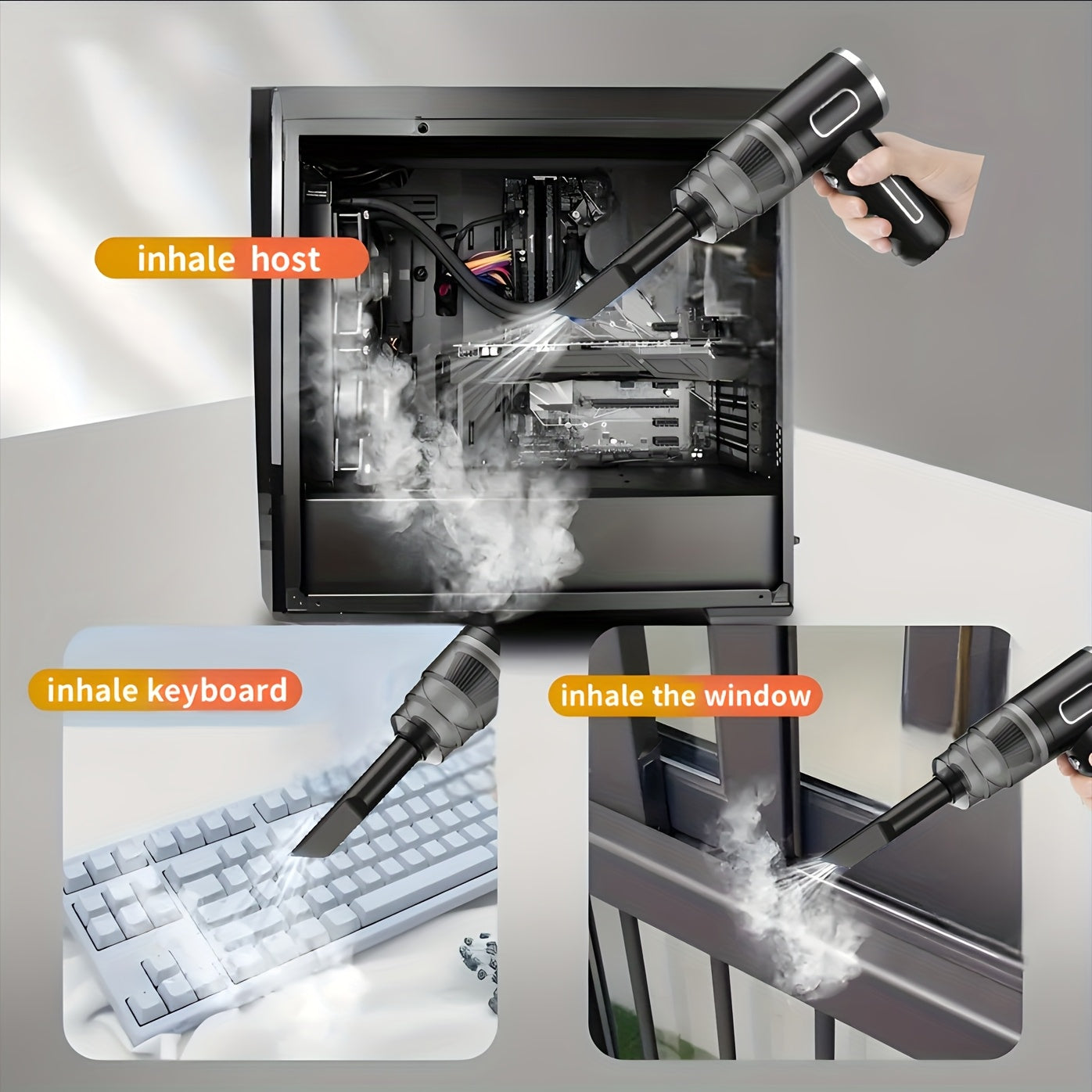 inhale host

inhale keyboard

inhale the window