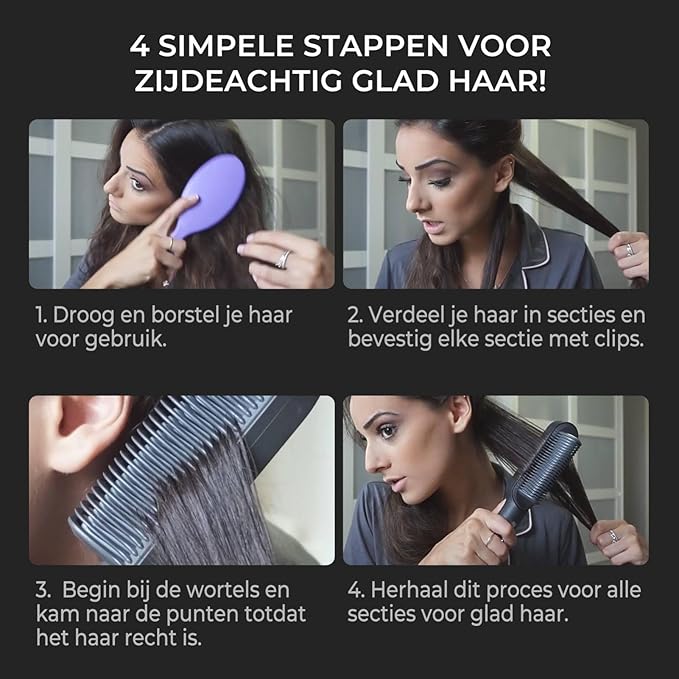 4 SIMPELE STAPPEN VOOR ZIJDEACHTIG GLAD HAAR!

1. Droog en borstel je haar voor gebruik.

2. Verdeel je haar in secties en bevestig elke sectie met clips.

3. Begin bij de wortels en kam naar de punten totdat het haar recht is.

4. Herhaal dit proces voor alle secties voor glad haar.